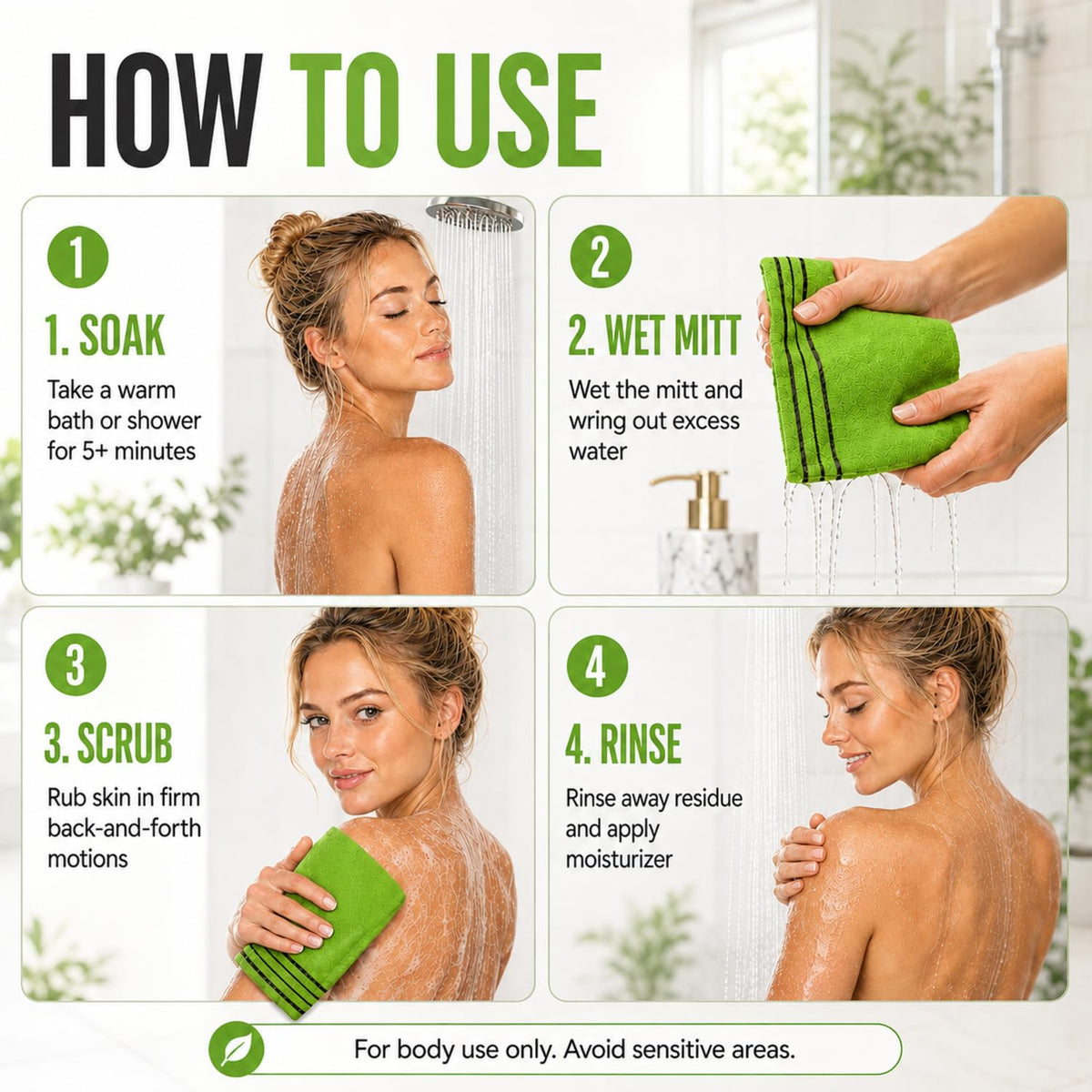 HOW TO USE

1

1. SOAK

Take a warm bath or shower for 5+ minutes

2

2. WET MITT

Wet the mitt and wring out excess water

3

3. SCRUB

Rub skin in firm back-and-forth motions

4

4. RINSE

Rinse away residue and apply moisturizer

For body use only. Avoid sensitive areas.