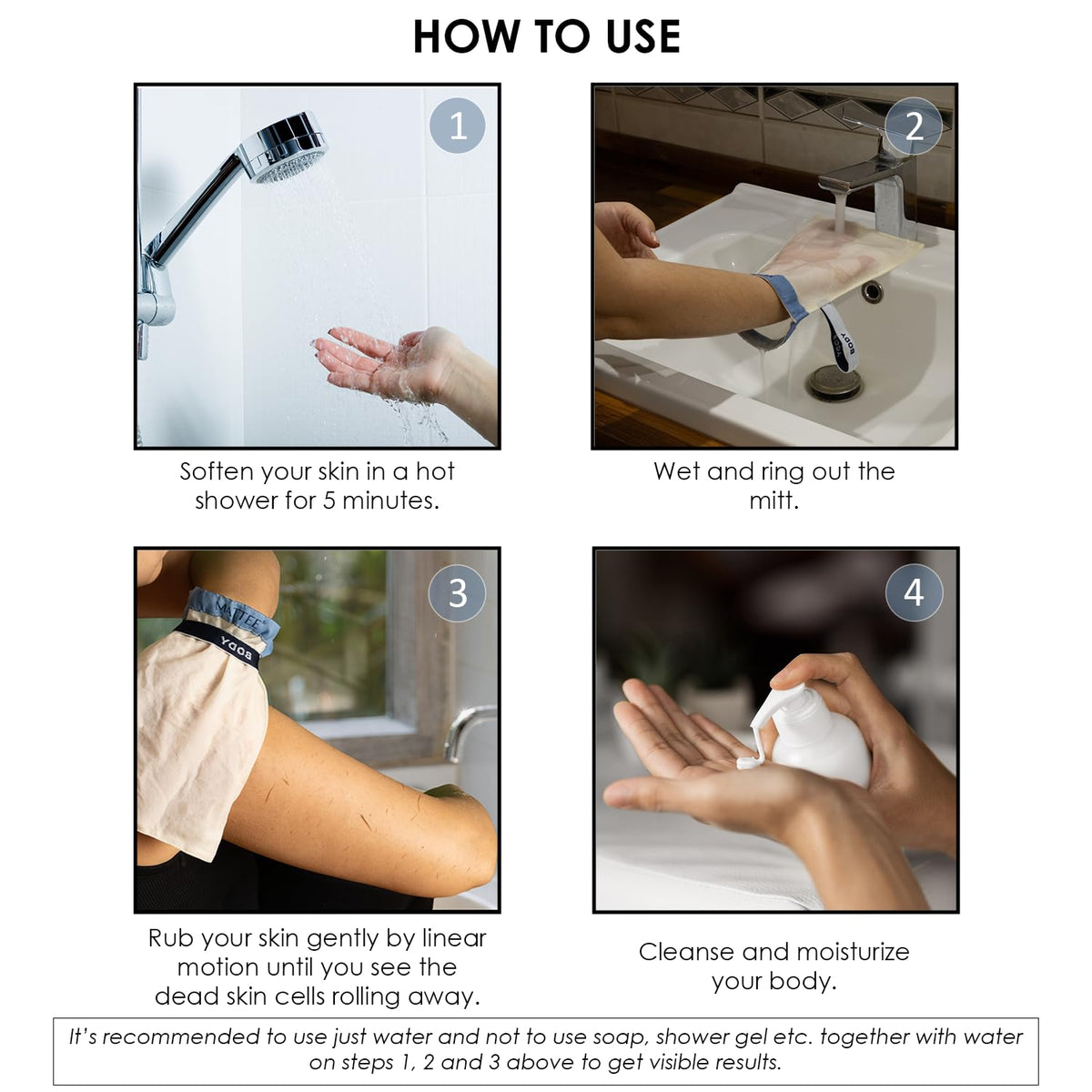 HOW TO USE

1

Soften your skin in a hot shower for 5 minutes.

2

BODY

Wet and ring out the mitt.

3

MITTEE

BODY

Rub your skin gently by linear motion until you see the dead skin cells rolling away.

4

Cleanse and moisturize your body.

It's recommended to use just water and not to use soap, shower gel etc. together with water on steps 1, 2 and 3 above to get visible results.